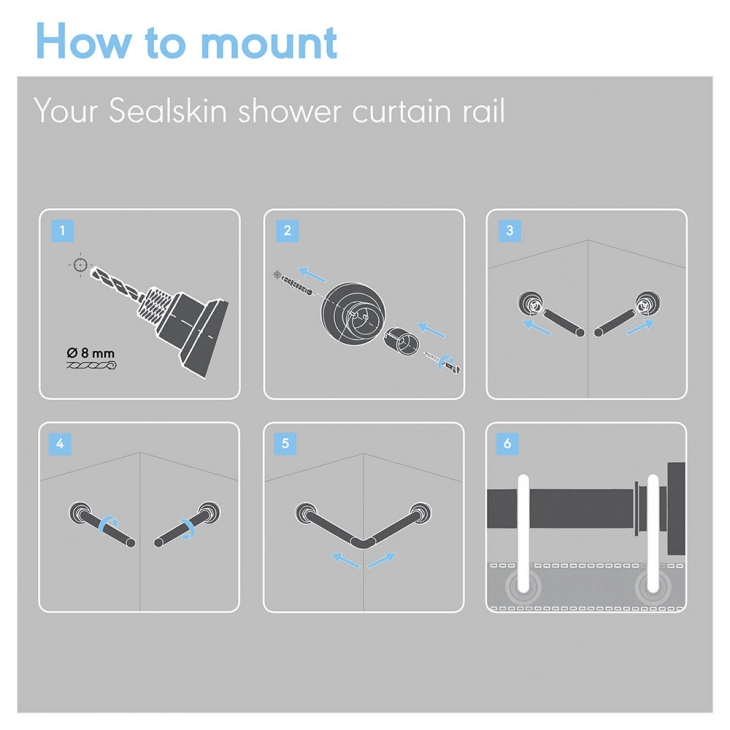 How to mount

Your Sealskin shower curtain rail

1

Ø 8 mm

2

3

4

5

6